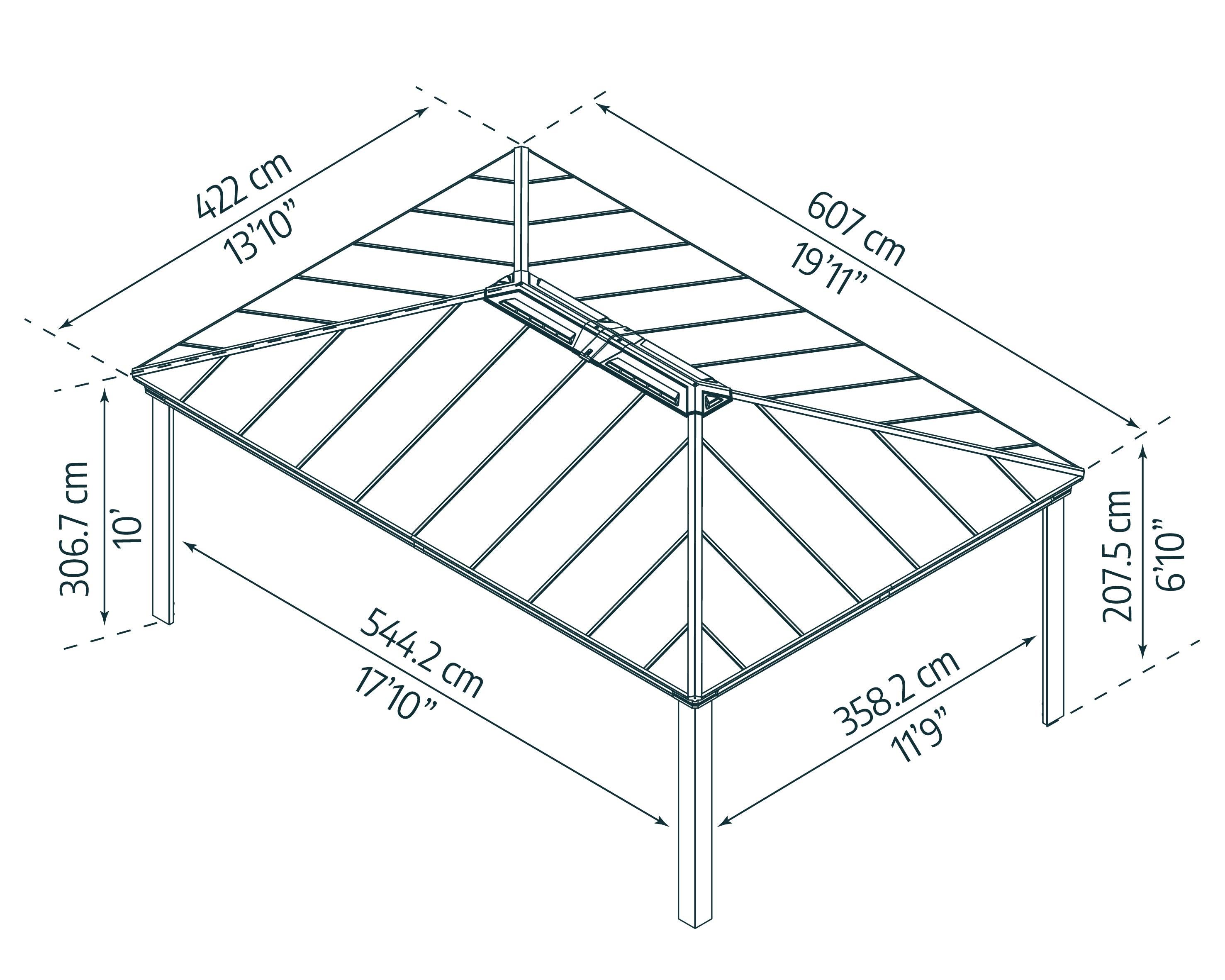 422 cm
13'10"

607 cm
19'11"

306.7 cm
10'

207.5 cm
6'10"

544.2 cm
17'10"

358.2 cm
11'9"