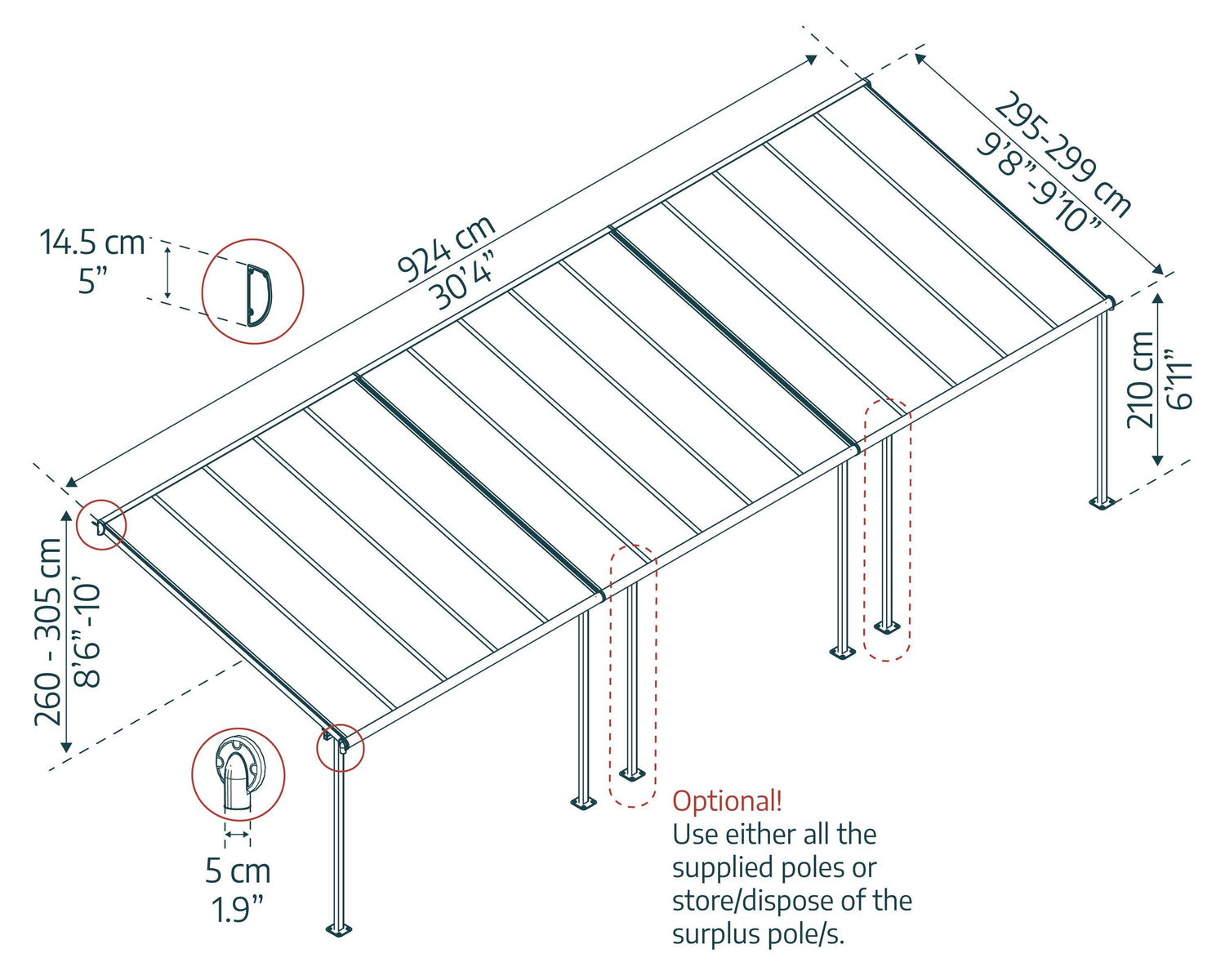 14.5 cm
5”

924 cm
30’4”

295-299 cm
9’8”-9’10”

210 cm
6’11”

260 - 305 cm
8’6”-10’

5 cm
1.9”

Optional!
Use either all the supplied poles or store/dispose of the surplus pole/s.