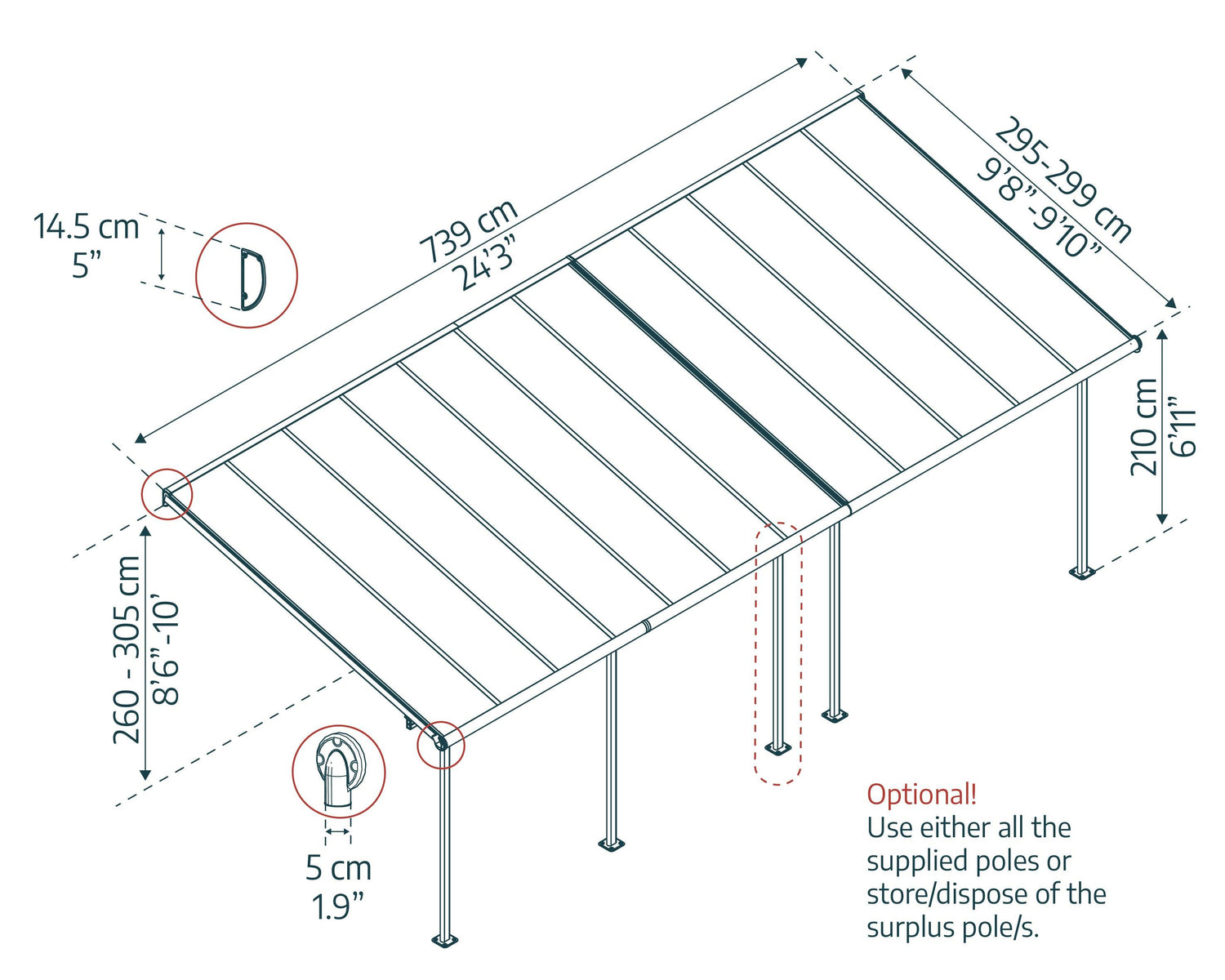 14.5 cm
5”

739 cm
24’3”

295-299 cm
9’8”-9’10”

210 cm
6’11”

260 - 305 cm
8’6”-10’

5 cm
1.9”

Optional!
Use either all the supplied poles or store/dispose of the surplus pole/s.