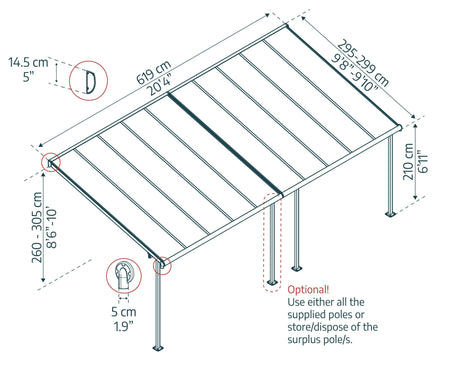 14.5 cm
5"

619 cm
20'4"

295-299 cm
9'8"-9'10"

210 cm
6'11"

260 - 305 cm
8'6"-10'

5 cm
1.9"

Optional!
Use either all the supplied poles or store/dispose of the surplus pole/s.