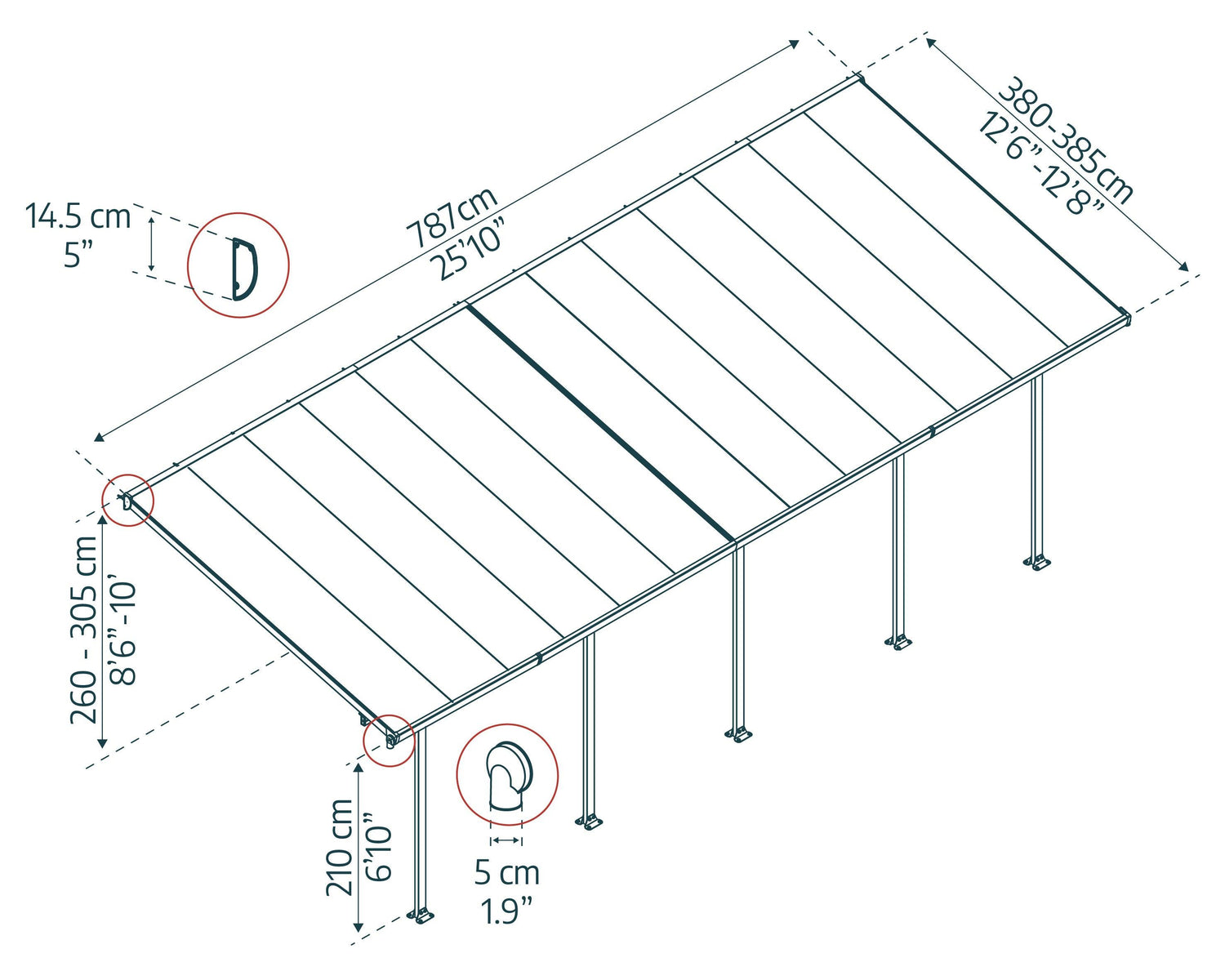 14.5 cm
5"

787cm
25'10"

380-385cm
12'6"-12'8"

260 - 305 cm
8'6"-10'

210 cm
6'10"

5 cm
1.9"