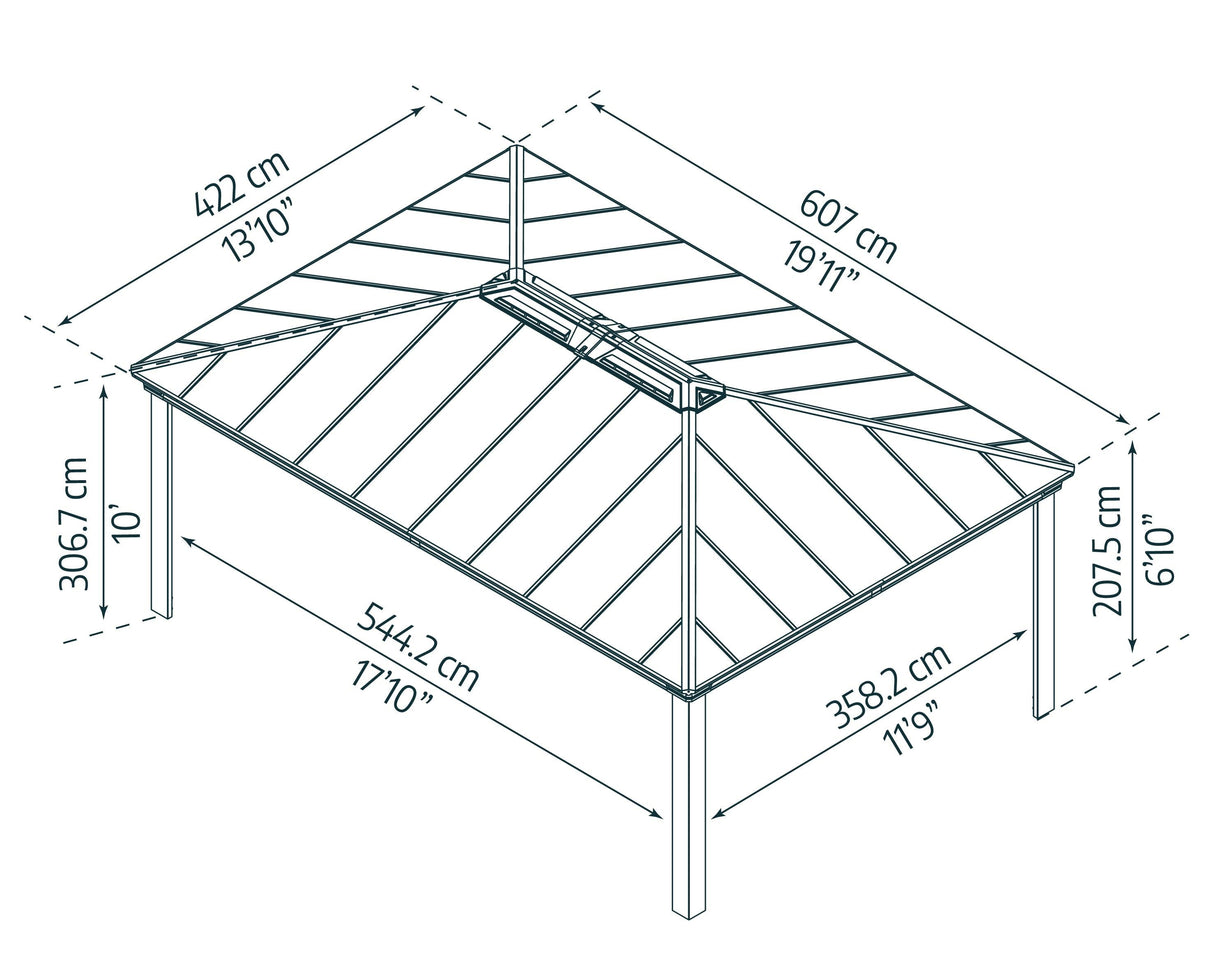 422 cm
13'10"

607 cm
19'11"

306.7 cm
10'

207.5 cm
6'10"

544.2 cm
17'10"

358.2 cm
11'9"