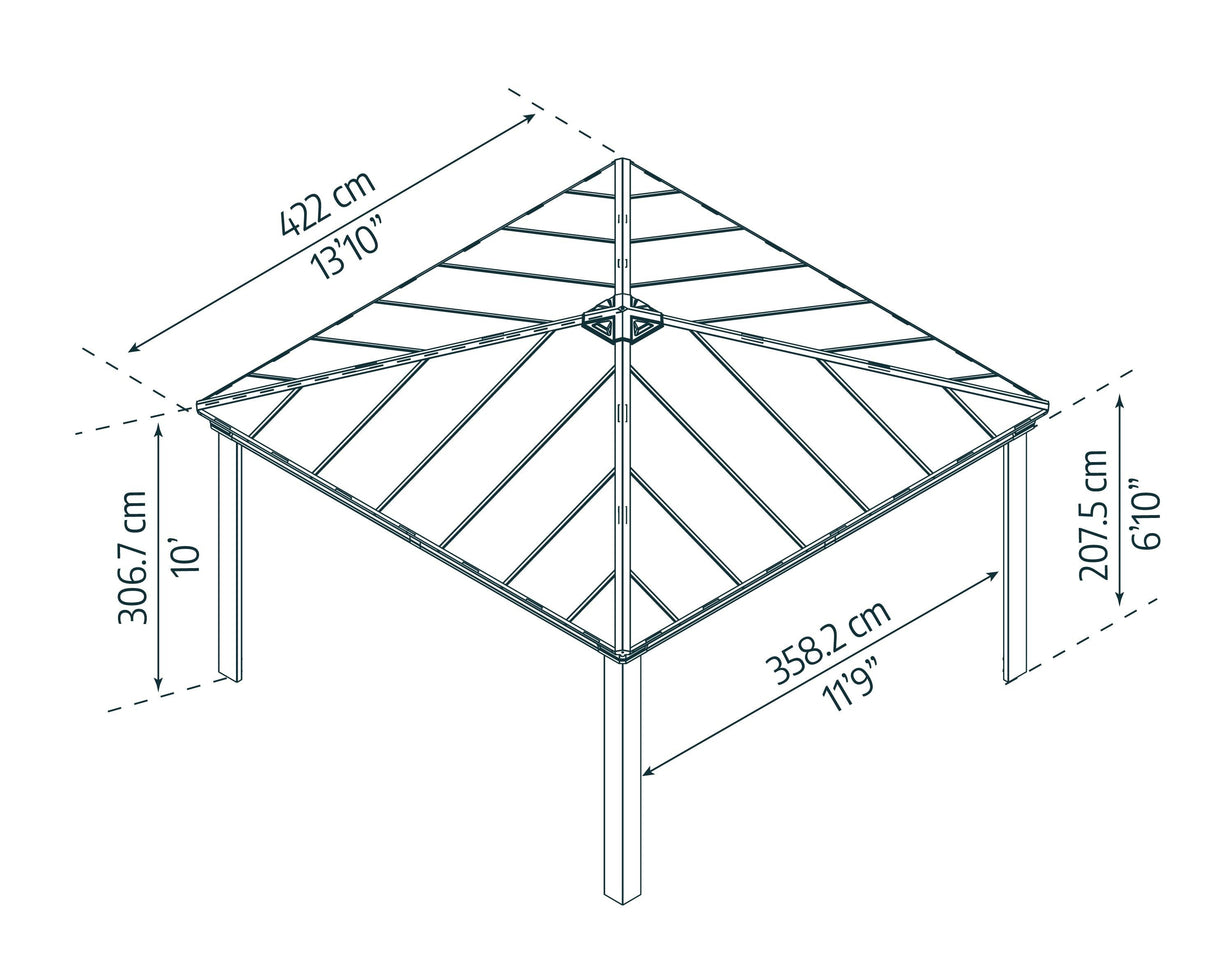 422 cm
13'10"

306.7 cm
10'

207.5 cm
6'10"

358.2 cm
11'9"