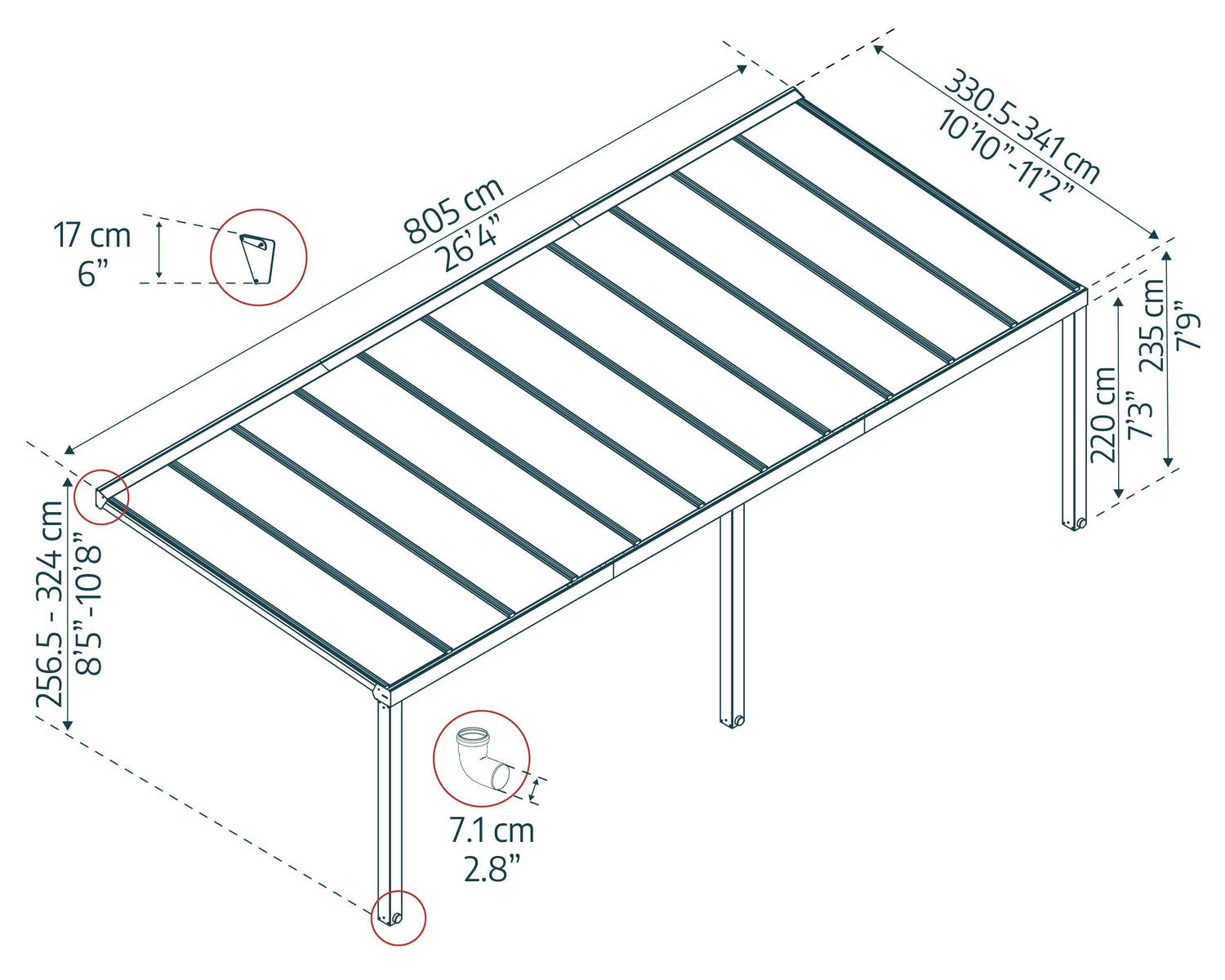 17 cm
6”

805 cm
26’4”

330.5-341 cm
10’10”-11’2”

235 cm
7’9”

220 cm
7’3”

256.5 - 324 cm
8’5”-10’8”

7.1 cm
2.8”