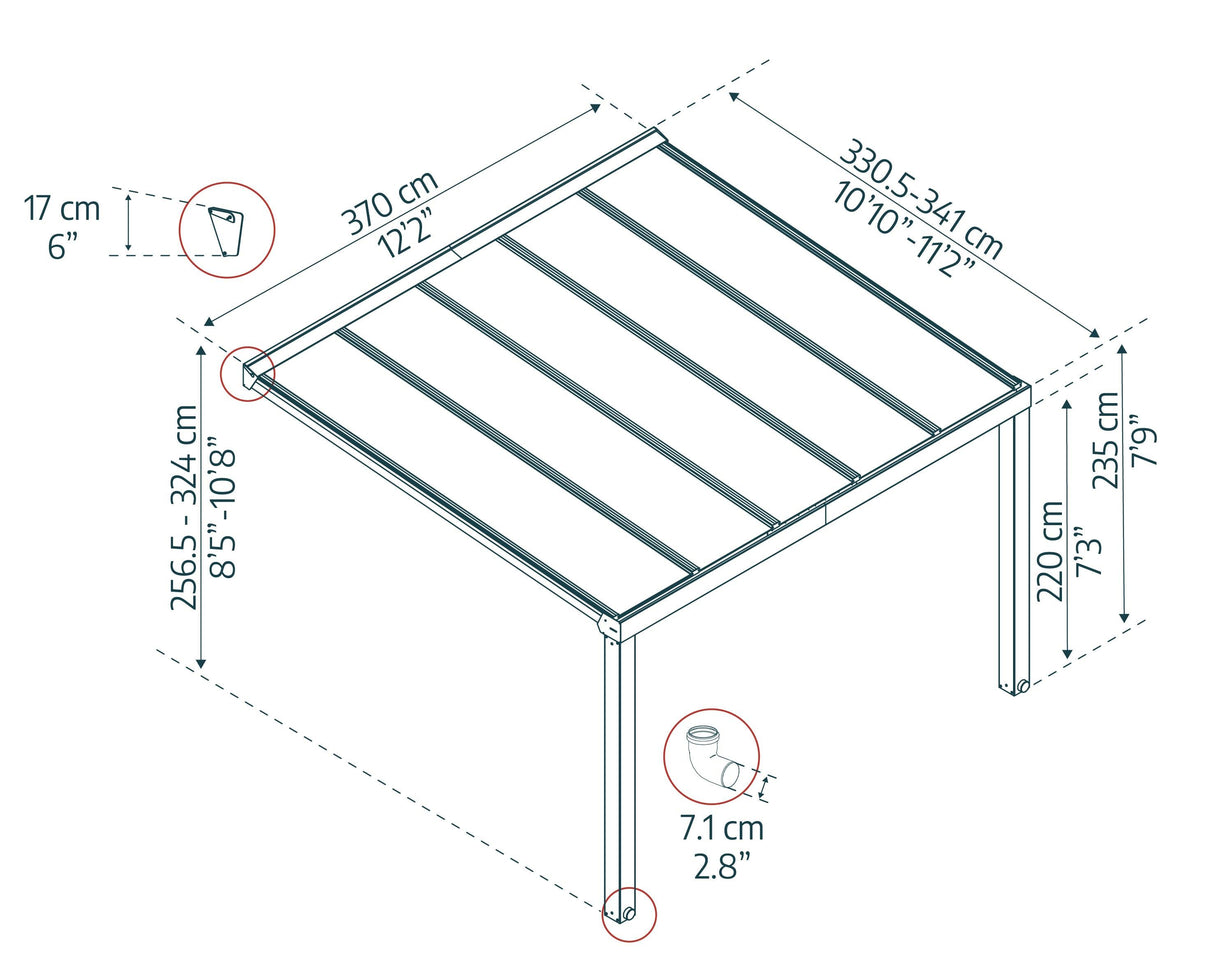 17 cm
6”

370 cm
12’2”

330.5-341 cm
10’10”-11’2”

256.5 - 324 cm
8’5”-10’8”

220 cm
7’3”

235 cm
7’9”

7.1 cm
2.8”