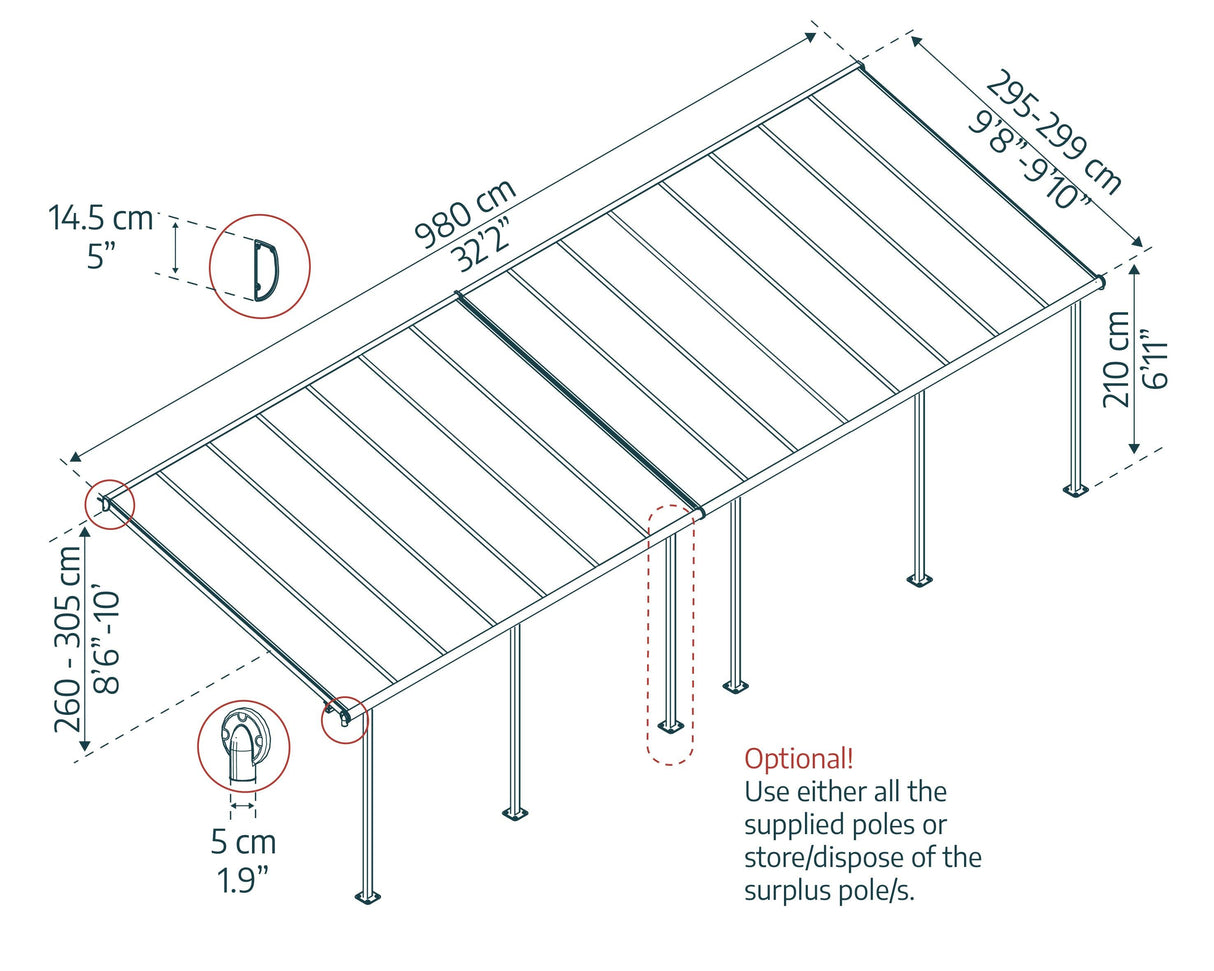 14.5 cm
5”

980 cm
32’2”

295-299 cm
9’8”-9’10”

210 cm
6’11”

260 - 305 cm
8’6”-10’

5 cm
1.9”

Optional!
Use either all the supplied poles or store/dispose of the surplus pole/s.