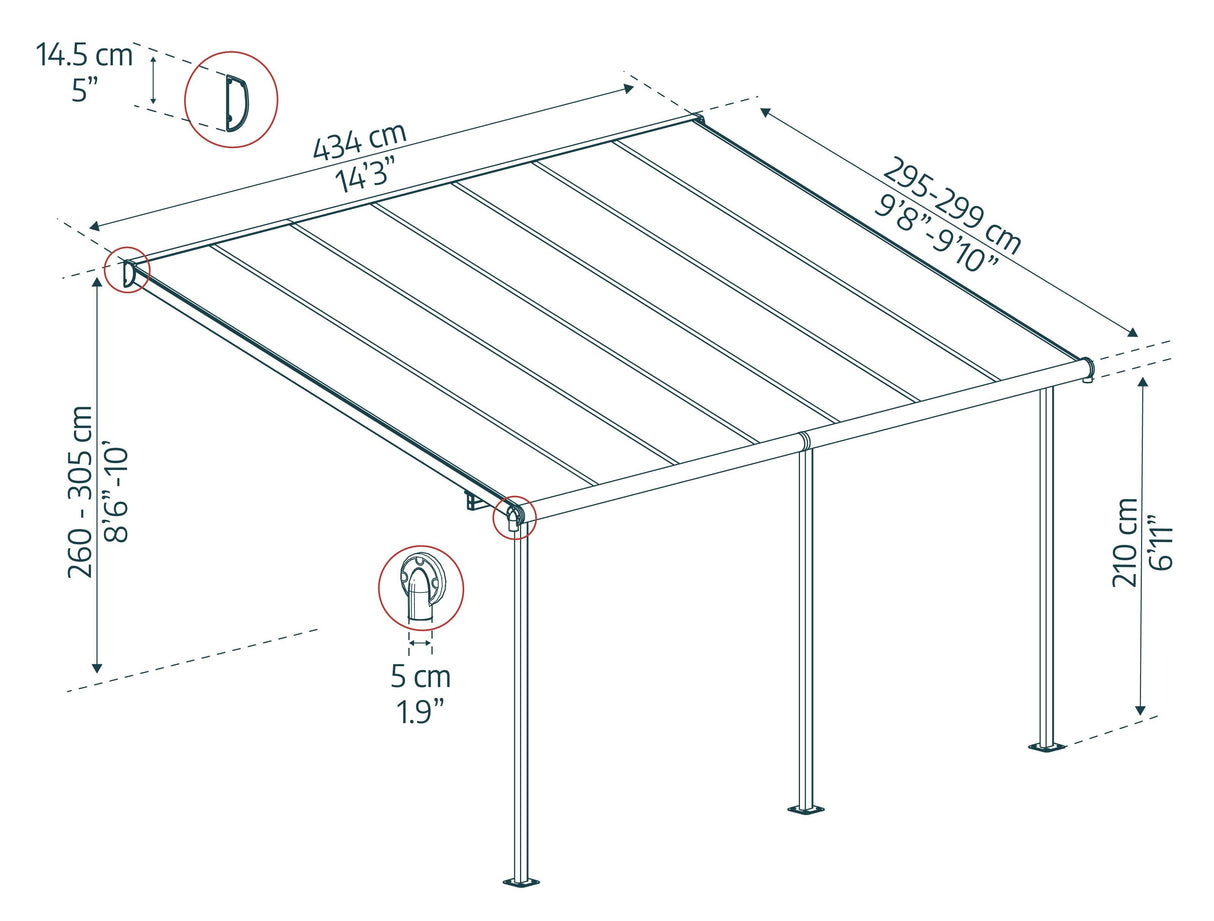 14.5 cm
5”

434 cm
14’3”

295-299 cm
9’8”-9’10”

260 - 305 cm
8’6”-10’

5 cm
1.9”

210 cm
6’11”