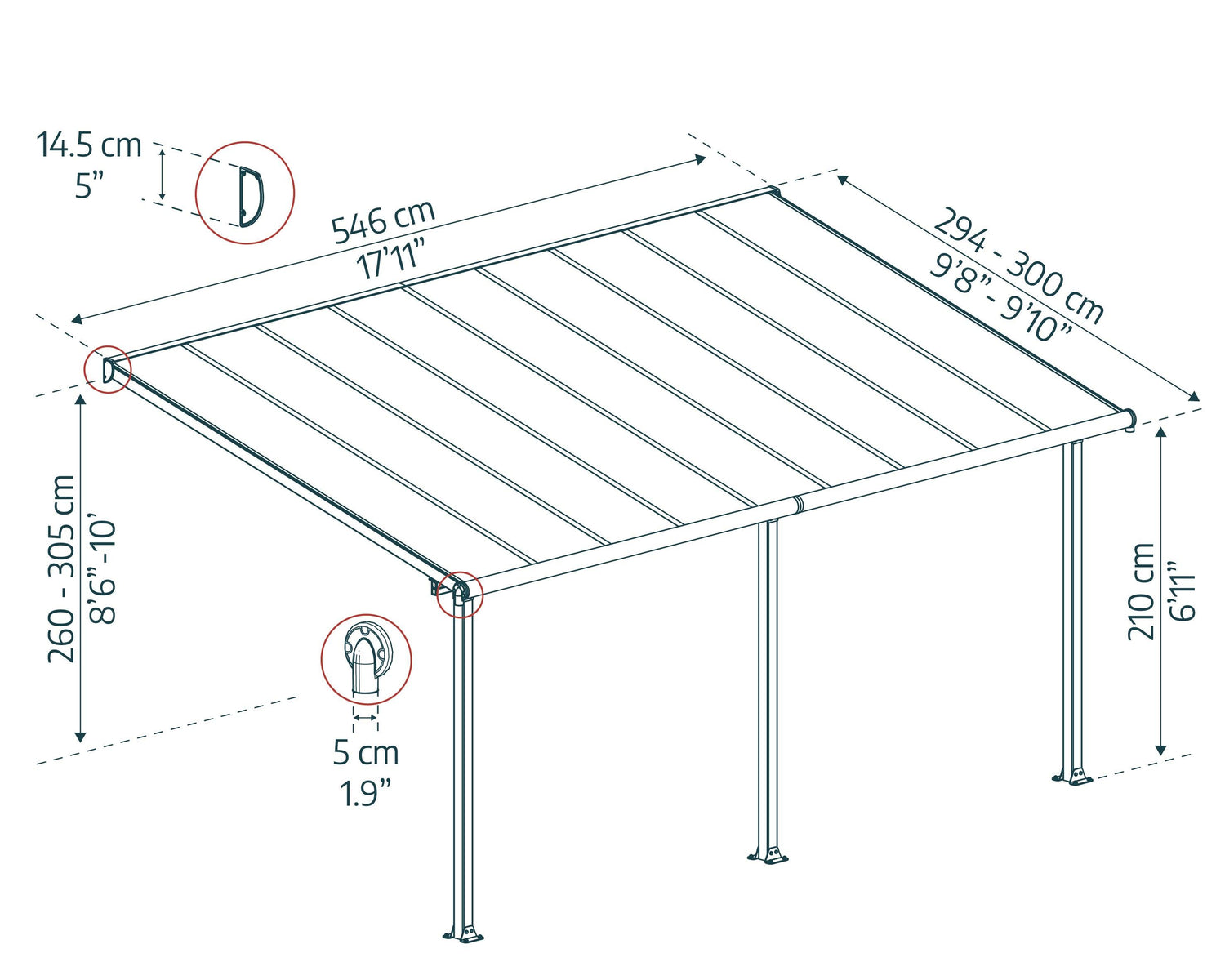 14.5 cm
5”

546 cm
17’11”

294 - 300 cm
9’8” - 9’10”

260 - 305 cm
8’6” -10’

210 cm
6’11”

5 cm
1.9”