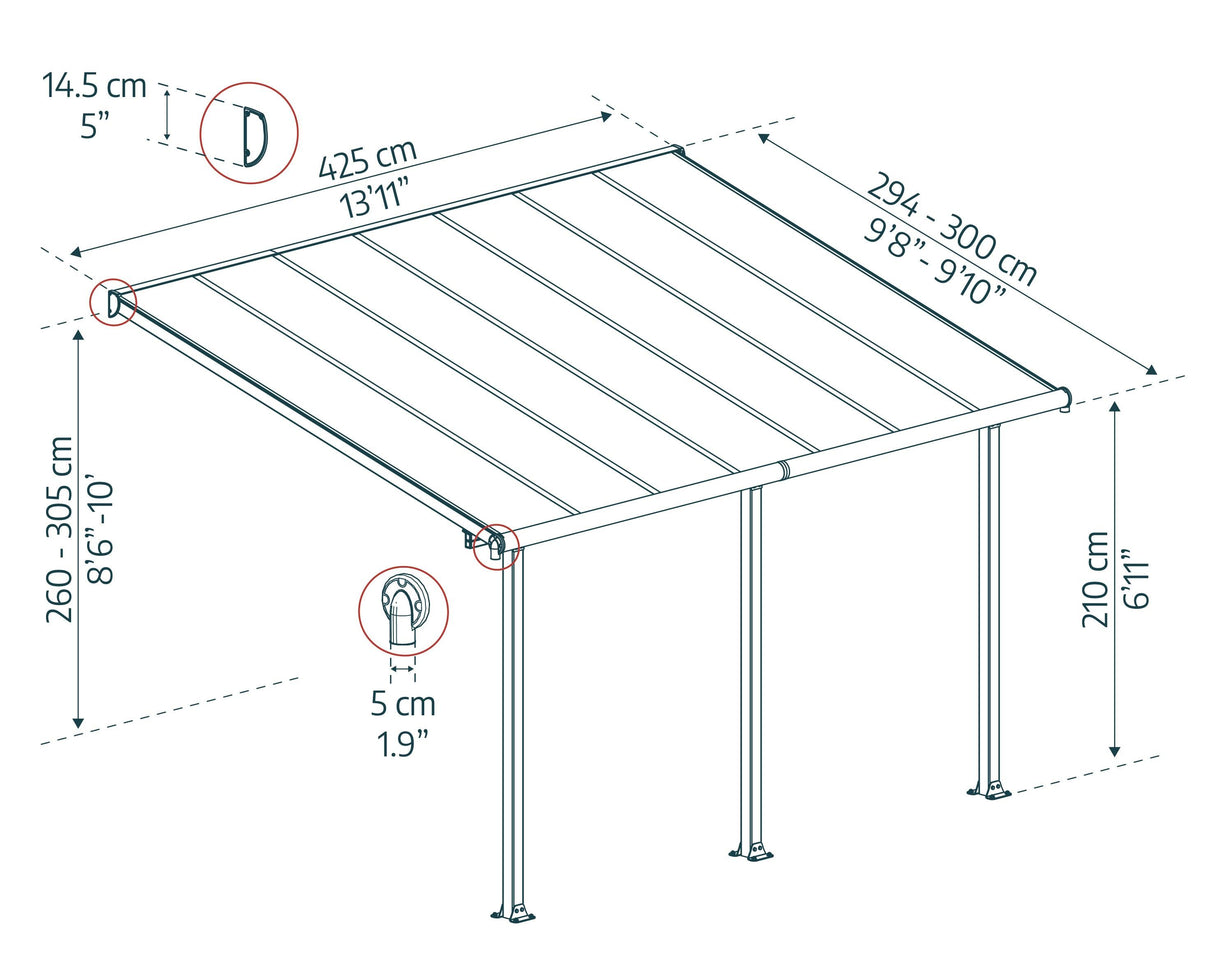 14.5 cm
5”

425 cm
13’11”

294 - 300 cm
9’8” - 9’10”

260 - 305 cm
8’6”-10’

5 cm
1.9”

210 cm
6’11”