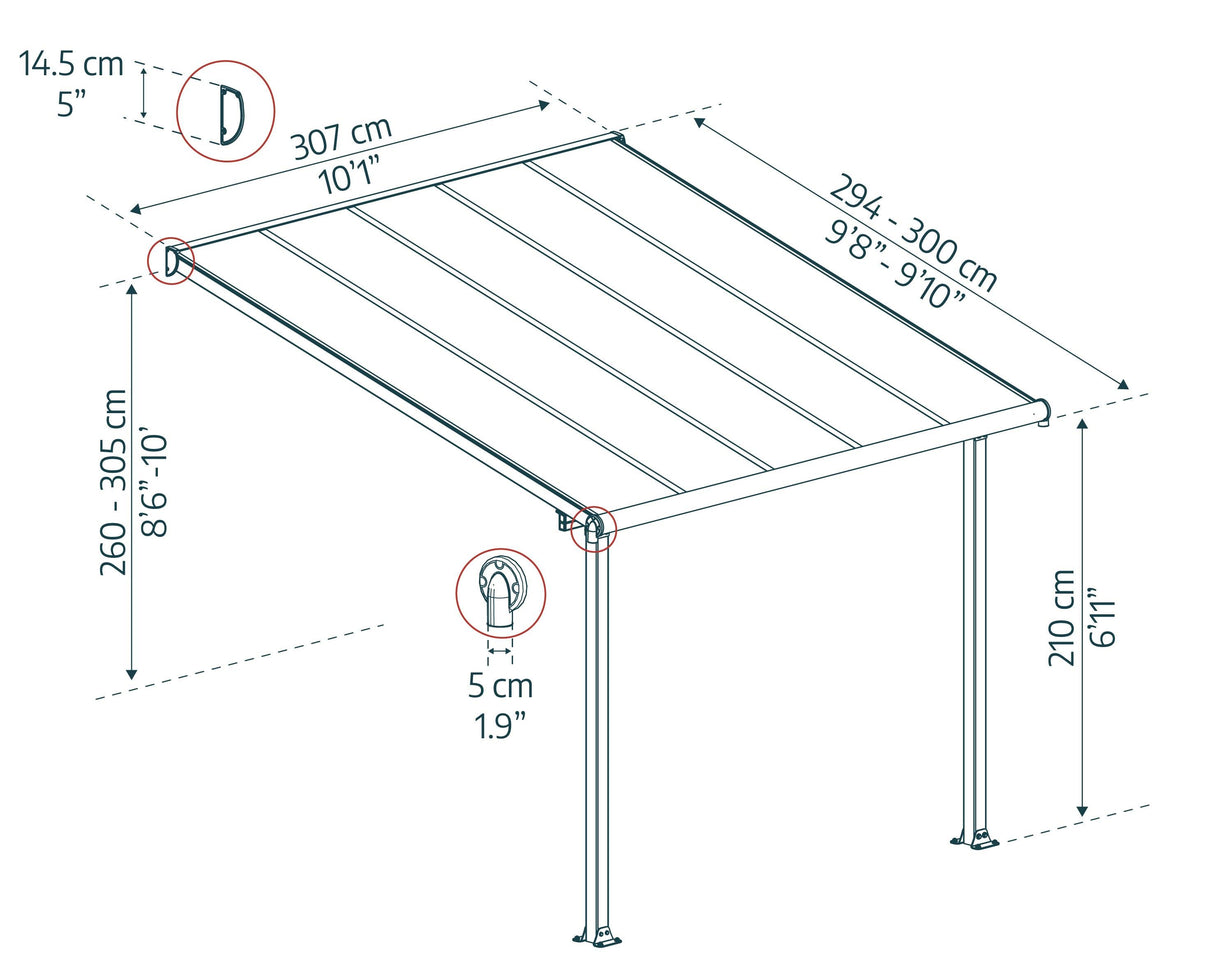 14.5 cm
5”

307 cm
10’1”

294 - 300 cm
9’8” - 9’10”

260 - 305 cm
8’6”-10’

5 cm
1.9”

210 cm
6’11”