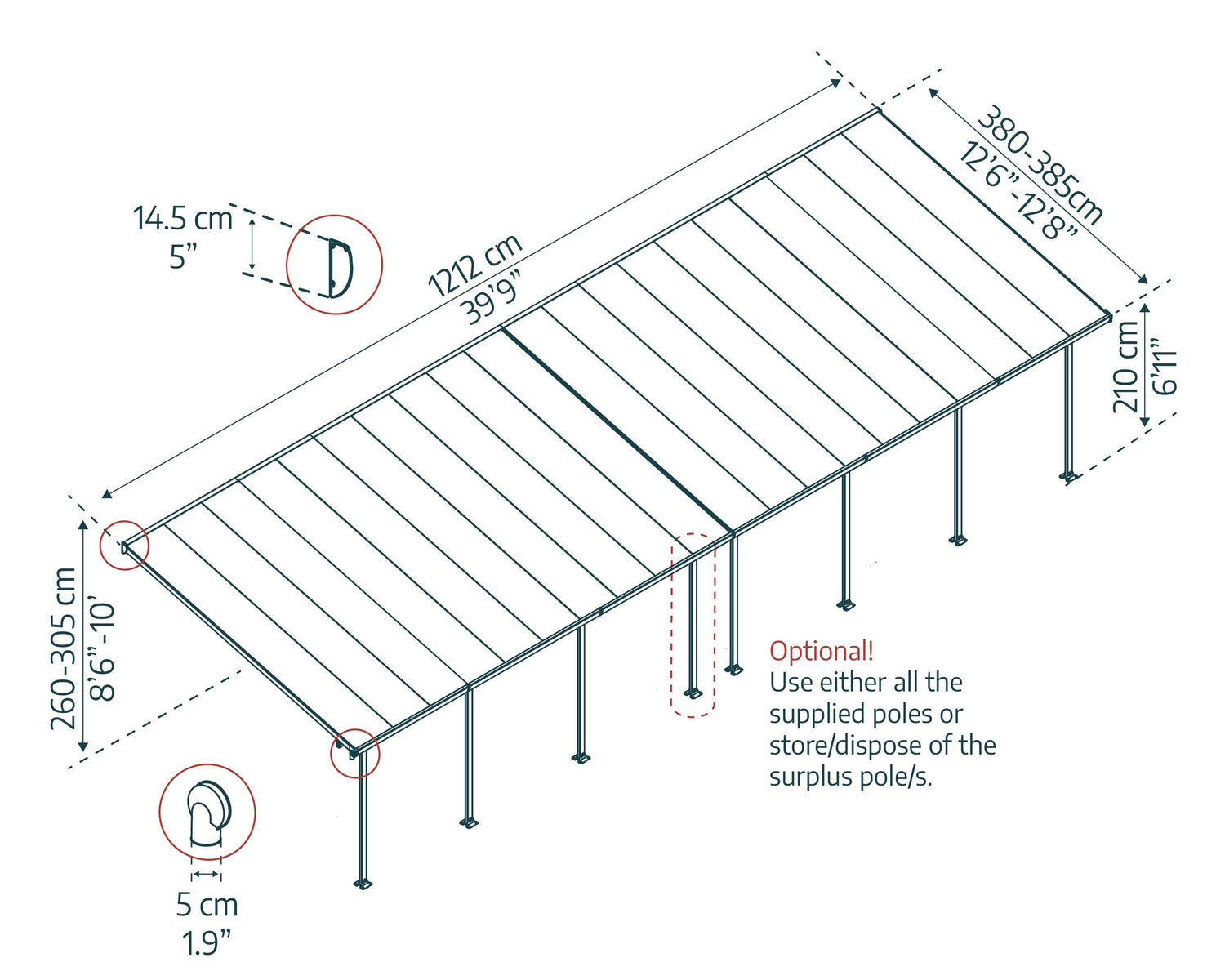 14.5 cm
5”

1212 cm
39’9”

380-385cm
12’6”-12’8”

210 cm
6’11”

260-305 cm
8’6”-10’

Optional!
Use either all the supplied poles or store/dispose of the surplus pole/s.

5 cm
1.9”