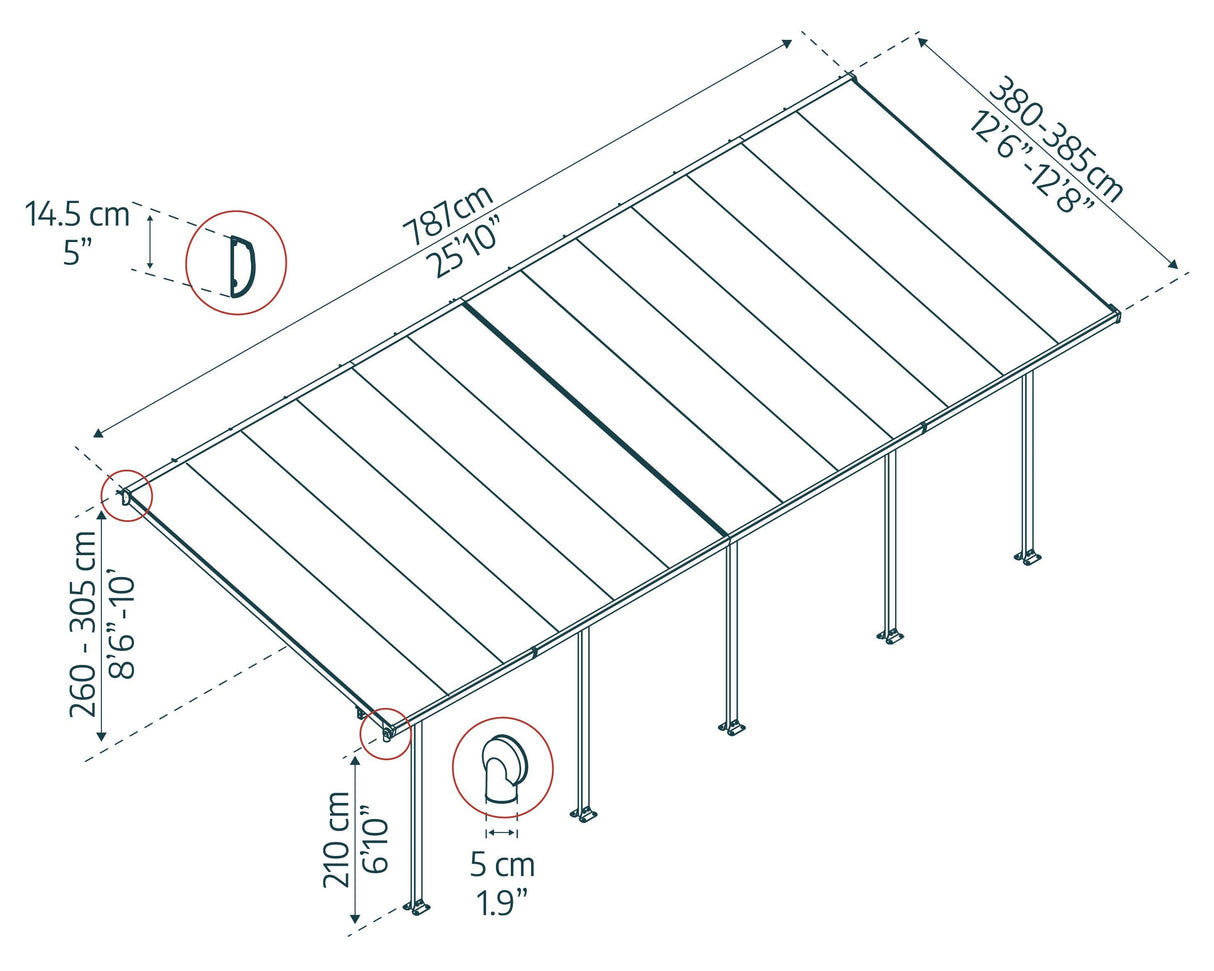 14.5 cm
5”

787cm
25’10”

380-385cm
12’6”-12’8”

260 - 305 cm
8’6”-10’

210 cm
6’10”

5 cm
1.9”