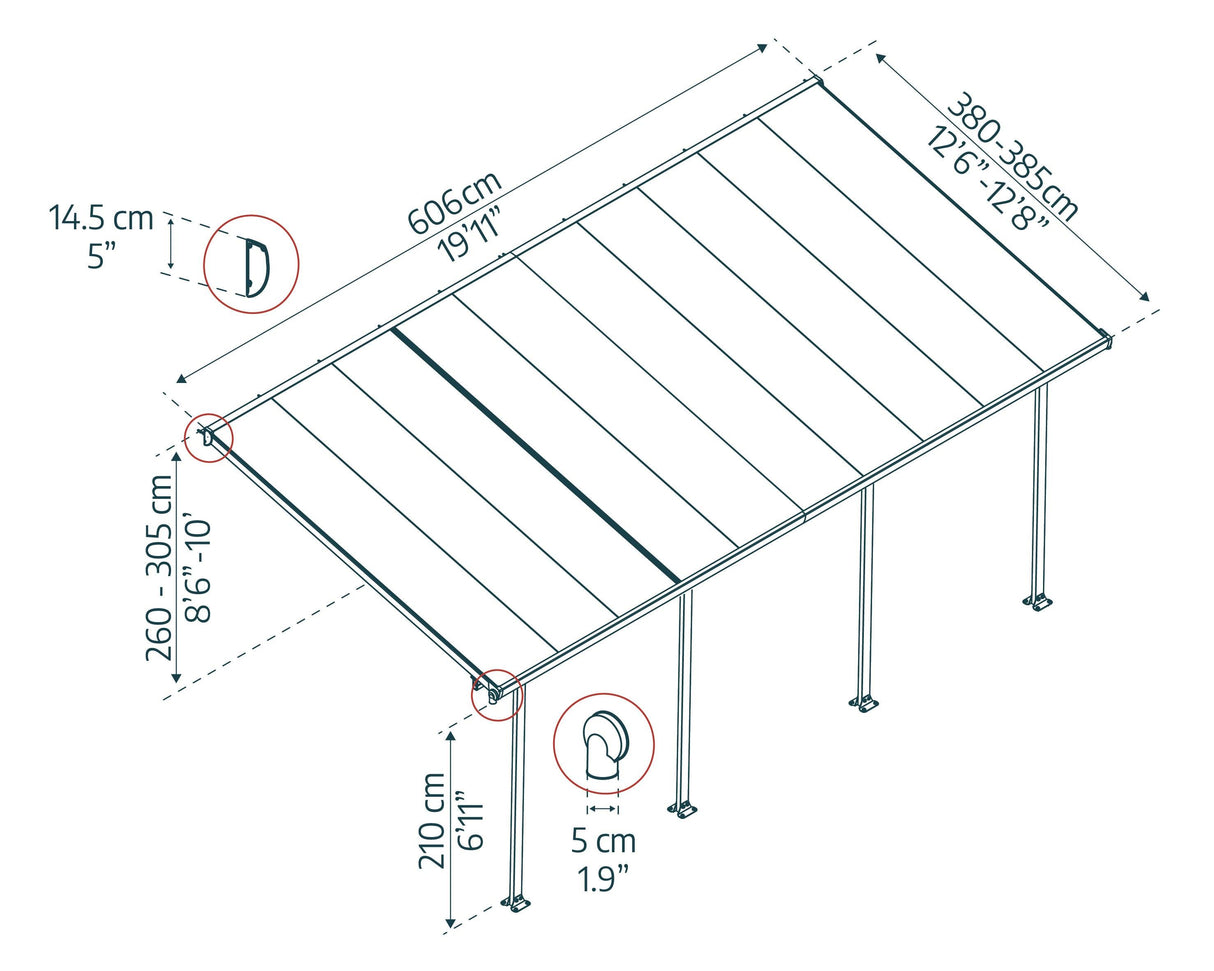 14.5 cm
5”

606cm
19’11”

380-385cm
12’6”-12’8”

260 - 305 cm
8’6”-10’

210 cm
6’11”

5 cm
1.9”