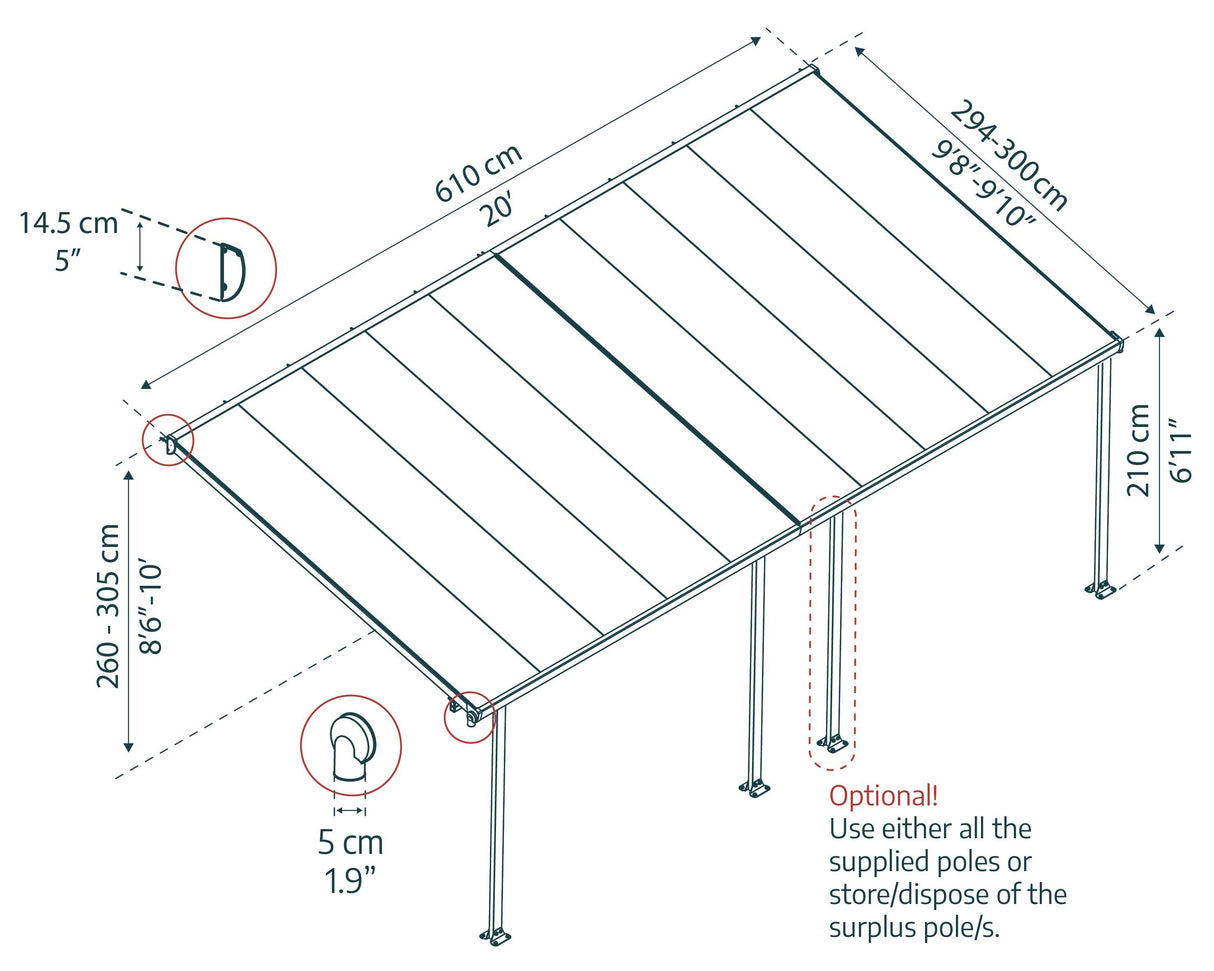 610 cm
20′

294-300cm
9′8″-9′10″

14.5 cm
5″

210 cm
6′11″

260 - 305 cm
8′6″-10′

5 cm
1.9″

Optional!
Use either all the supplied poles or store/dispose of the surplus pole/s.