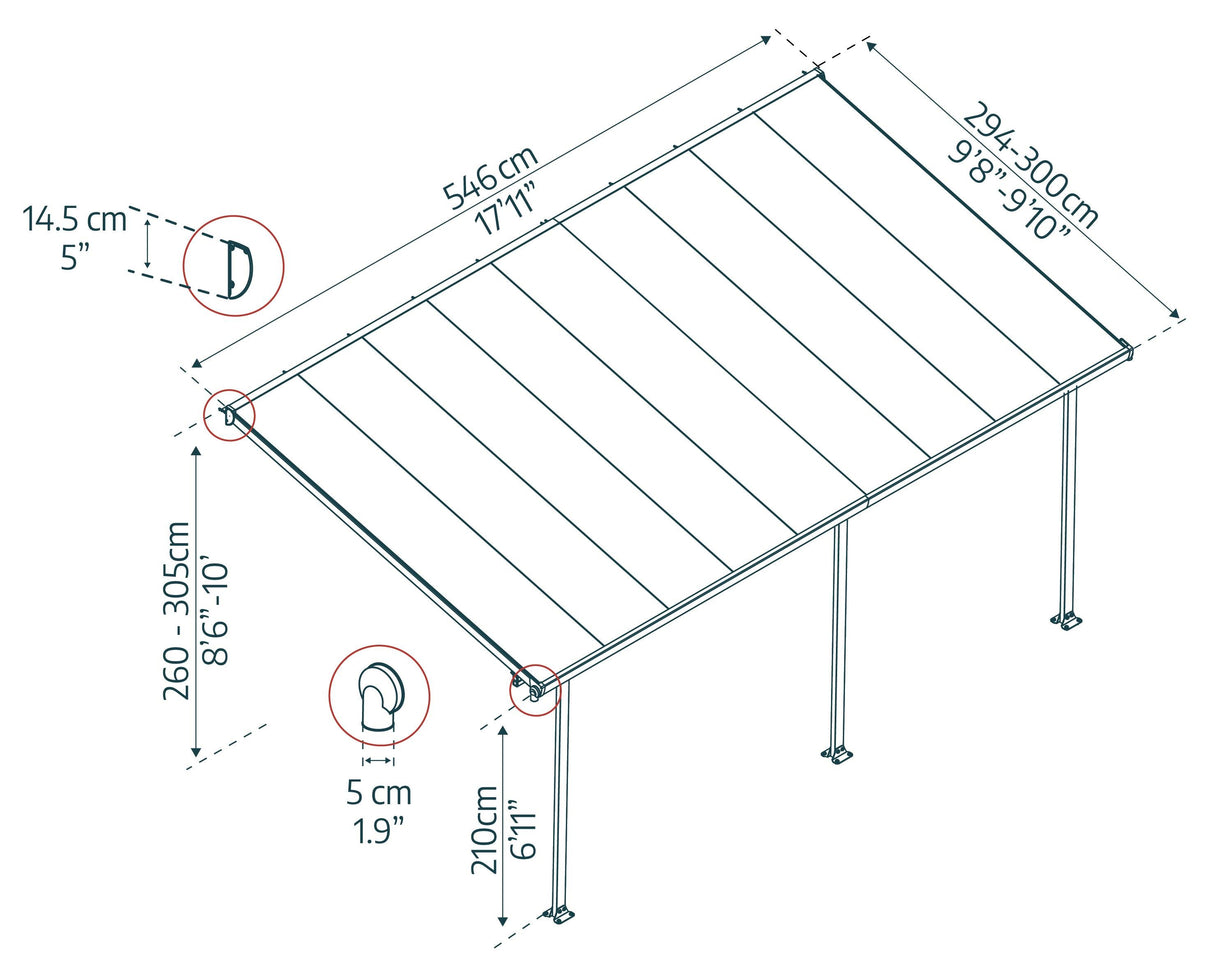 546 cm
17'11"

294-300cm
9'8"-9'10"

14.5 cm
5"

260 - 305cm
8'6"-10'

5 cm
1.9"

210cm
6'11"