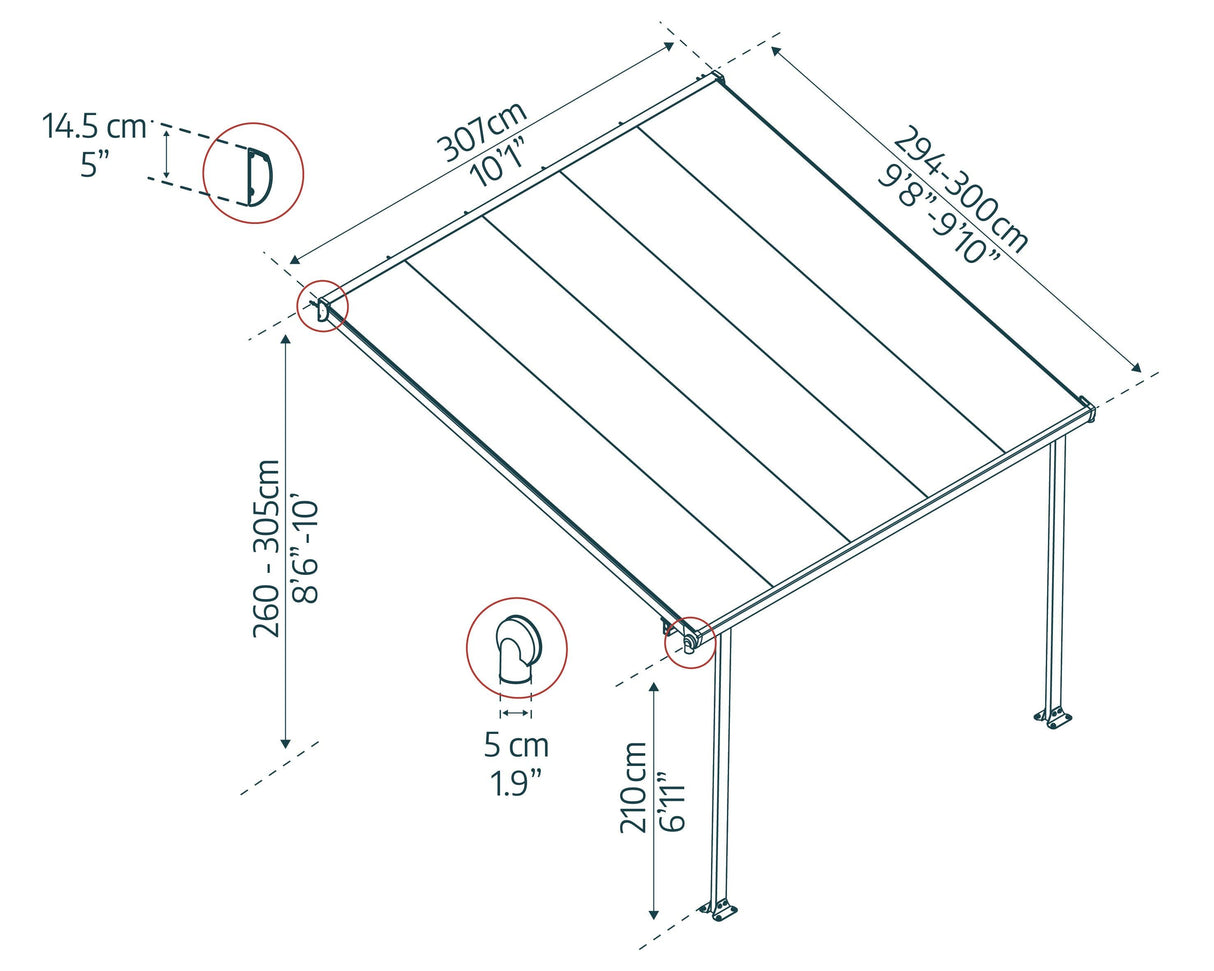 14.5 cm
5”

307cm
10’1”

294-300cm
9’8”-9’10”

260 - 305cm
8’6”-10’

5 cm
1.9”

210cm
6’11”