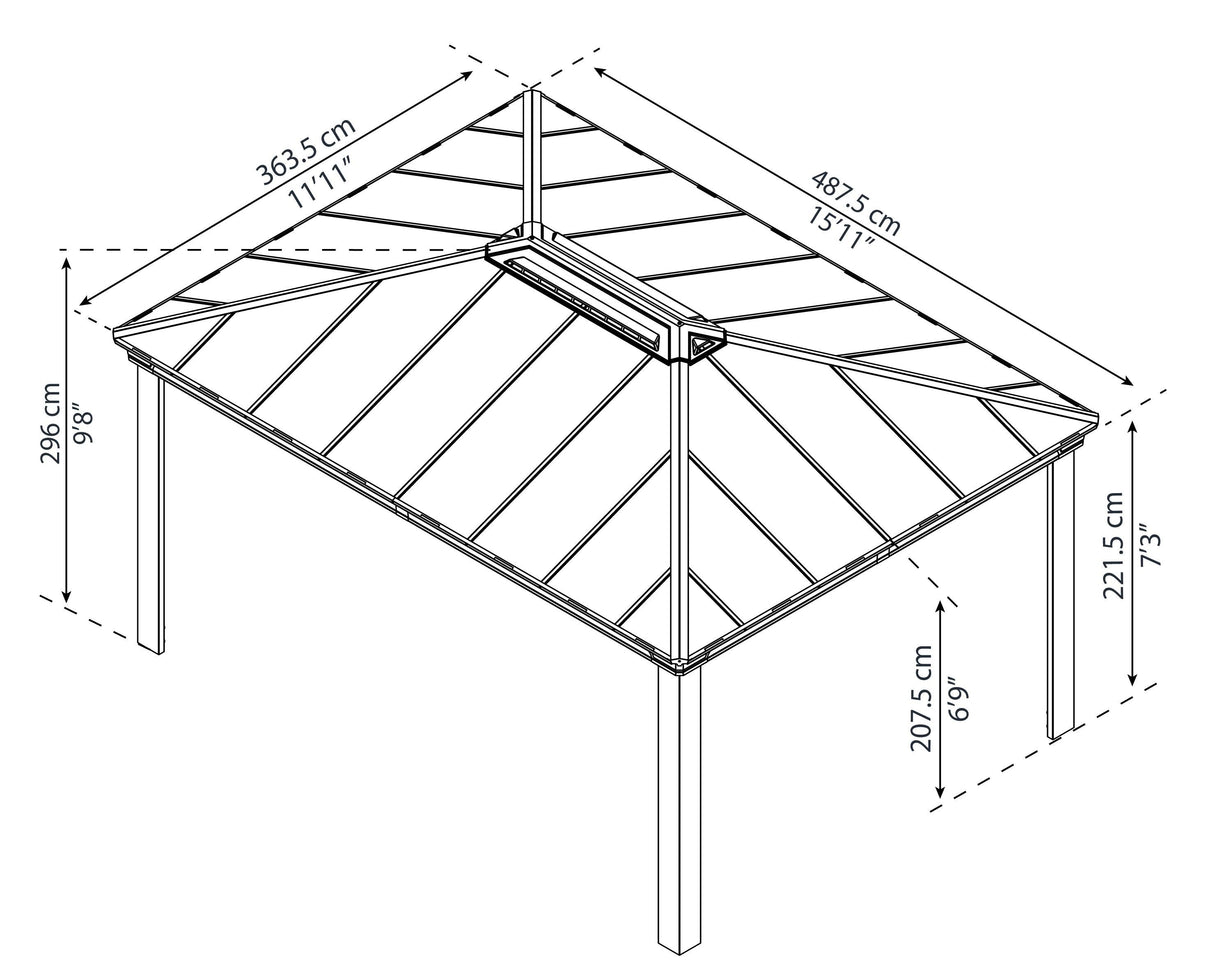 363.5 cm
11'11"

487.5 cm
15'11"

296 cm
9'8"

221.5 cm
7'3"

207.5 cm
6'9"