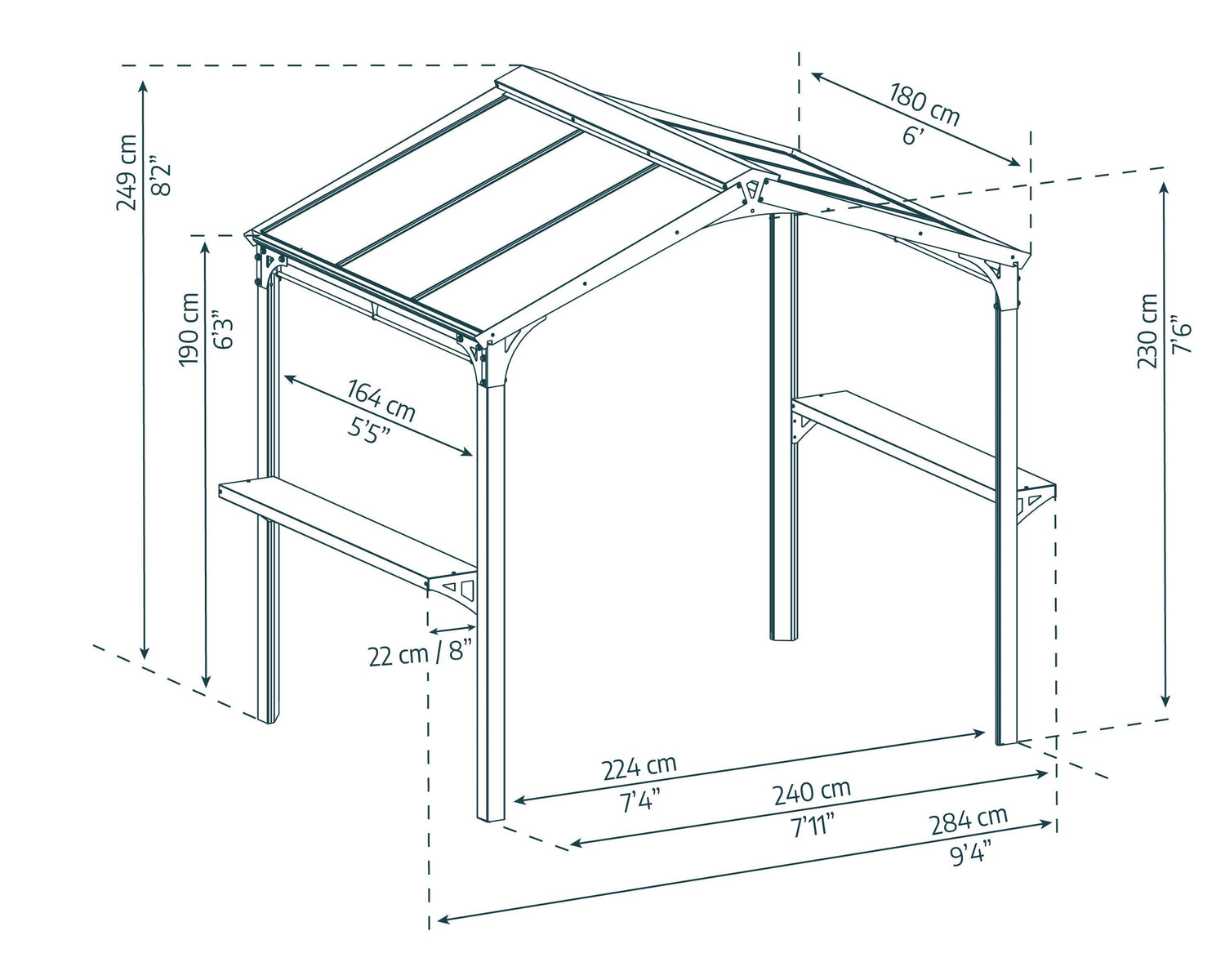 249 cm
8'2"

190 cm
6'3"

180 cm
6'

230 cm
7'6"

164 cm
5'5"

22 cm / 8"

224 cm
7'4"

240 cm
7'11"

284 cm
9'4"