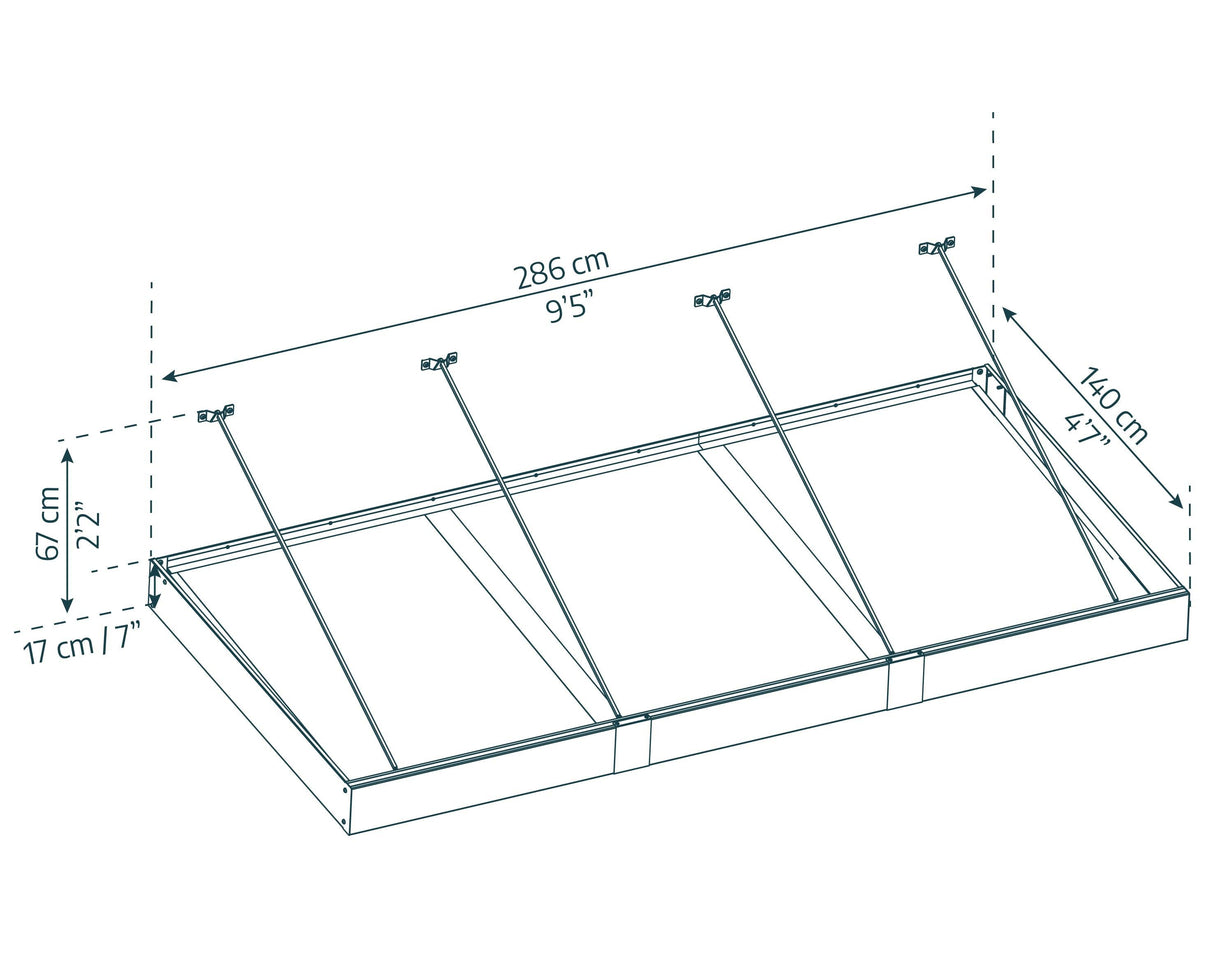 286 cm
9'5"

140 cm
4'7"

67 cm
2'2"

17 cm / 7"